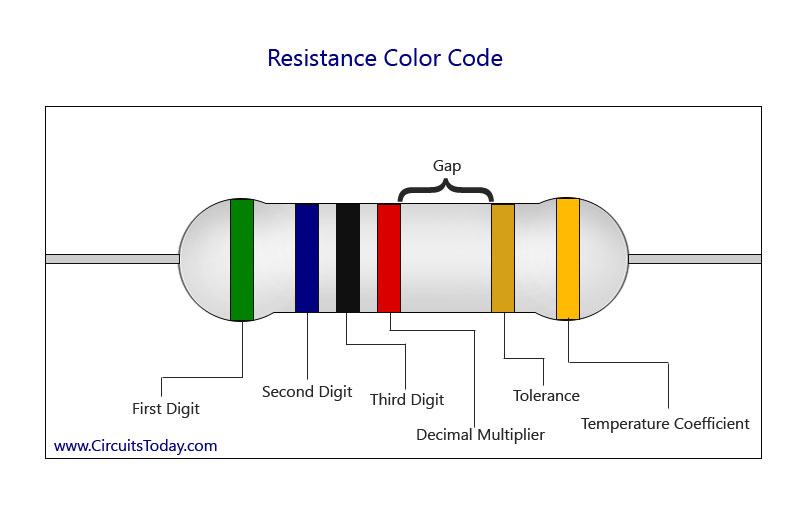 Resistance Color Code

Gap

First Digit
Second Digit
Third Digit
Decimal Multiplier
Tolerance
Temperature Coefficient

www.CircuitsToday.com